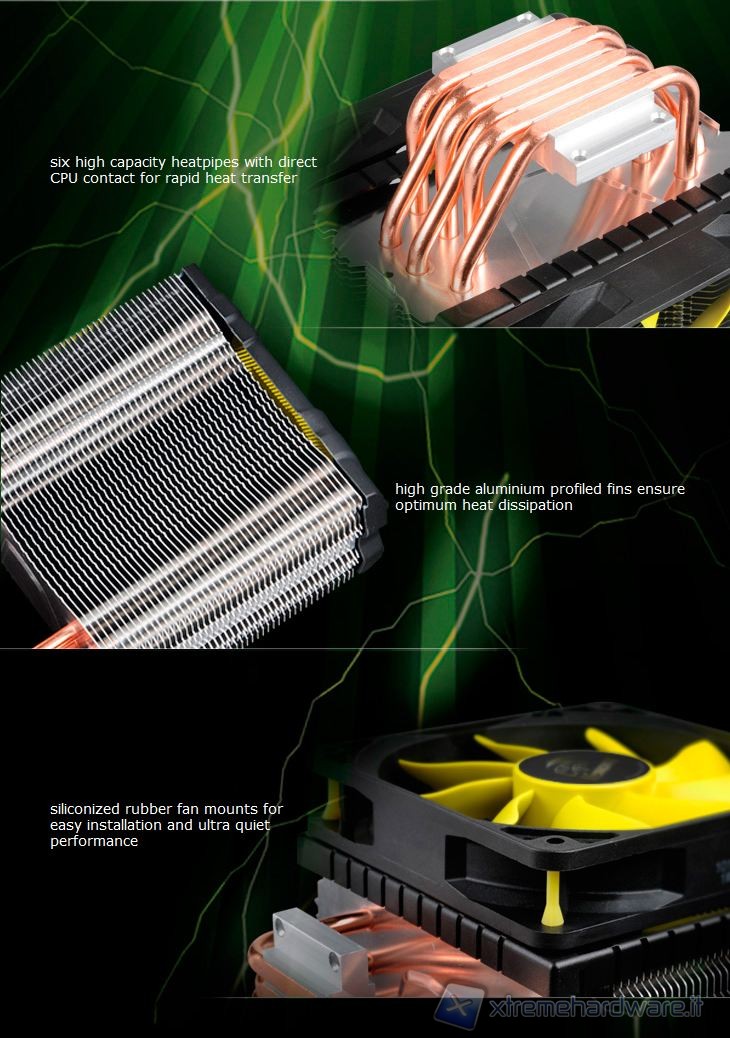 six high capacity heatpipes with direct CPU contact for rapid heat transfer

high grade aluminium profiled fins ensure optimum heat dissipation

siliconized rubber fan mounts for easy installation and ultra quiet performance

xtremehardware.it