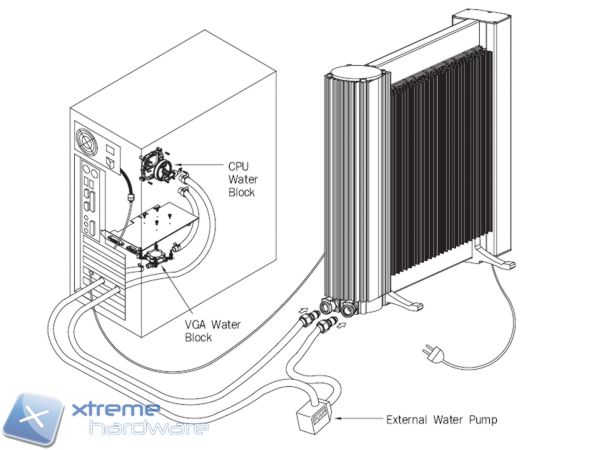 CPU Water Block

VGA Water Block

External Water Pump

xtreme hardware