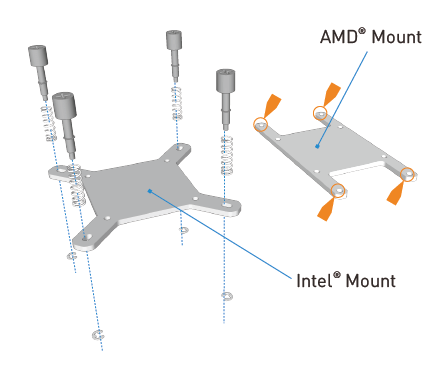 AMD® Mount

Intel® Mount