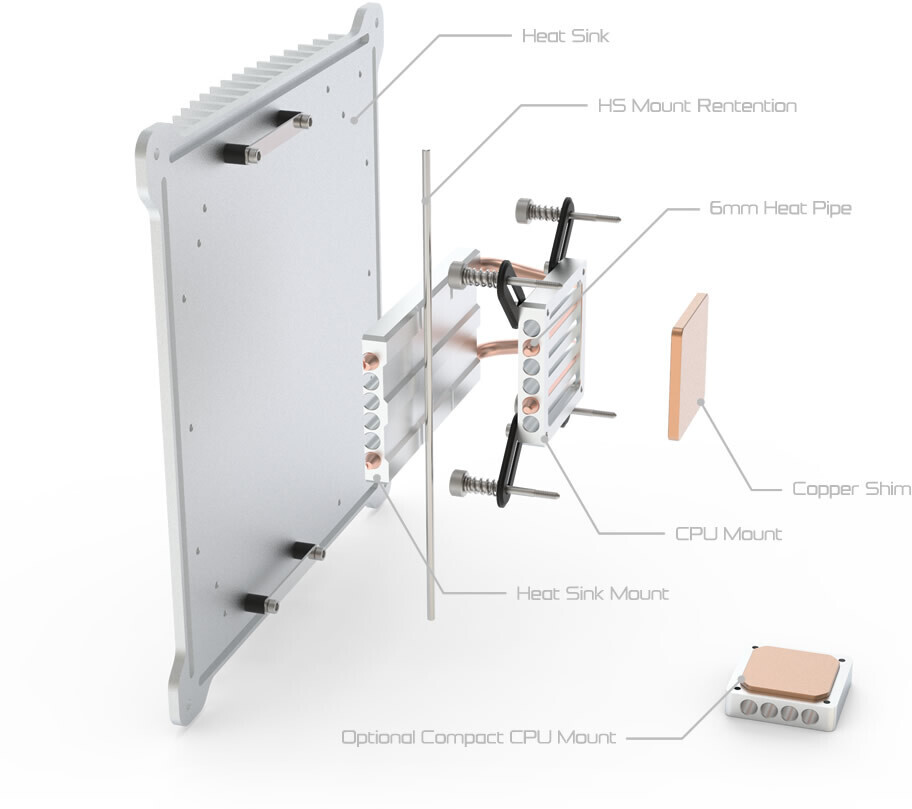 Heat Sink

HS Mount Rentention

6mm Heat Pipe

Copper Shim

CPU Mount

Heat Sink Mount

Optional Compact CPU Mount